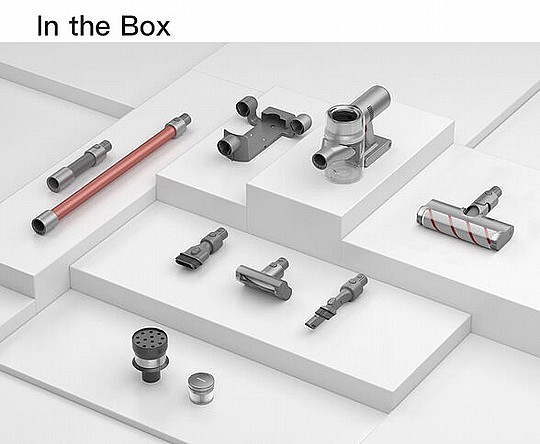 In the Box